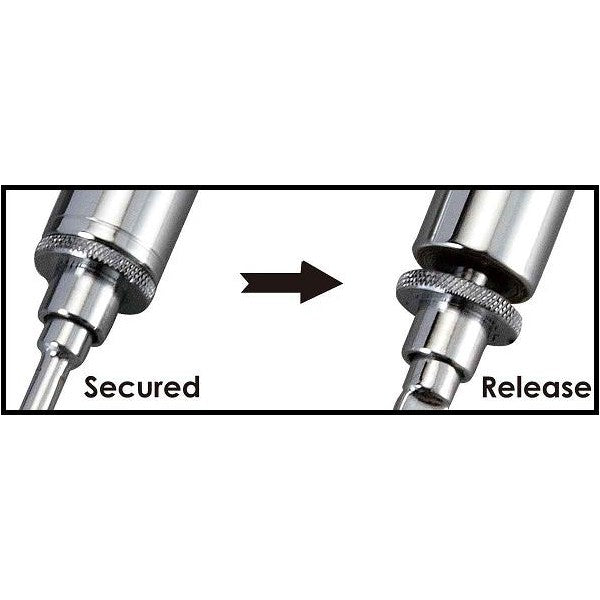 Secured

Release