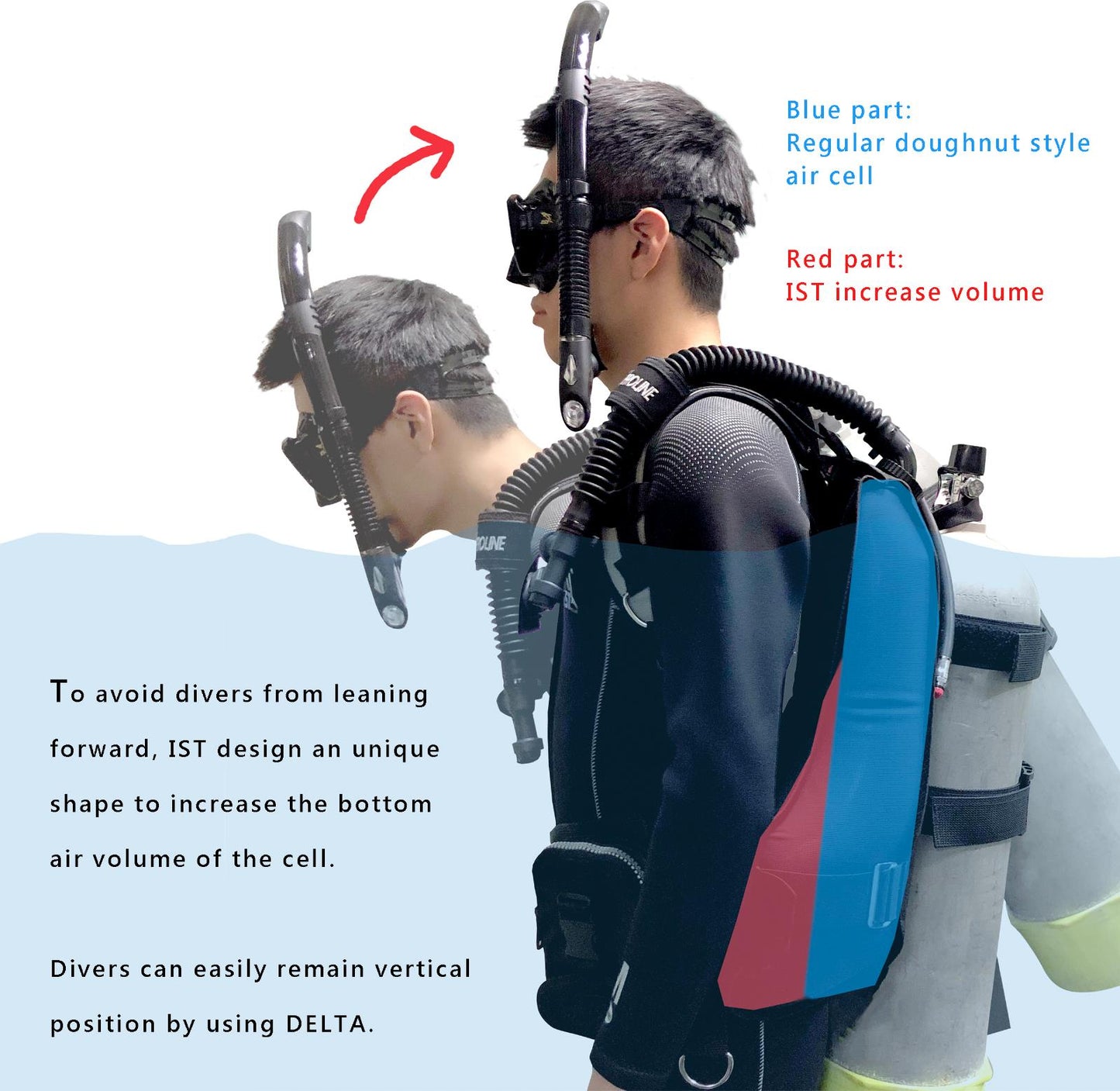 Blue part:
Regular doughnut style air cell

Red part:
IST increase volume

To avoid divers from leaning forward, IST design an unique shape to increase the bottom air volume of the cell.

Divers can easily remain vertical position by using DELTA.