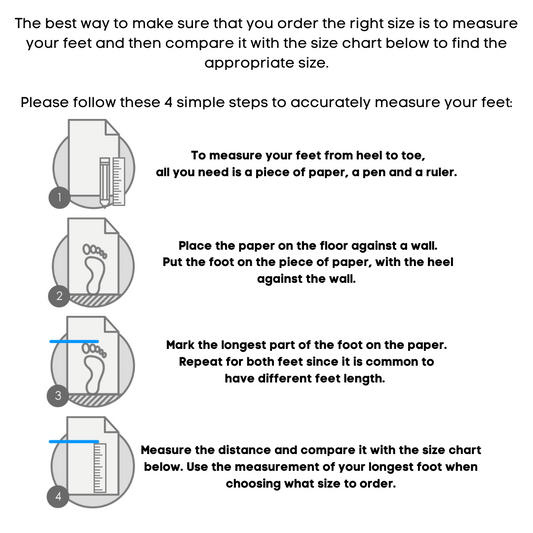 The best way to make sure that you order the right size is to measure your feet and then compare it with the size chart below to find the appropriate size.

Please follow these 4 simple steps to accurately measure your feet:

1

To measure your feet from heel to toe, all you need is a piece of paper, a pen and a ruler.

2

Place the paper on the floor against a wall. Put the foot on the piece of paper, with the heel against the wall.

3

Mark the longest part of the foot on the paper. Repeat for both feet since it is common to have different feet length.

4

Measure the distance and compare it with the size chart below. Use the measurement of your longest foot when choosing what size to order.